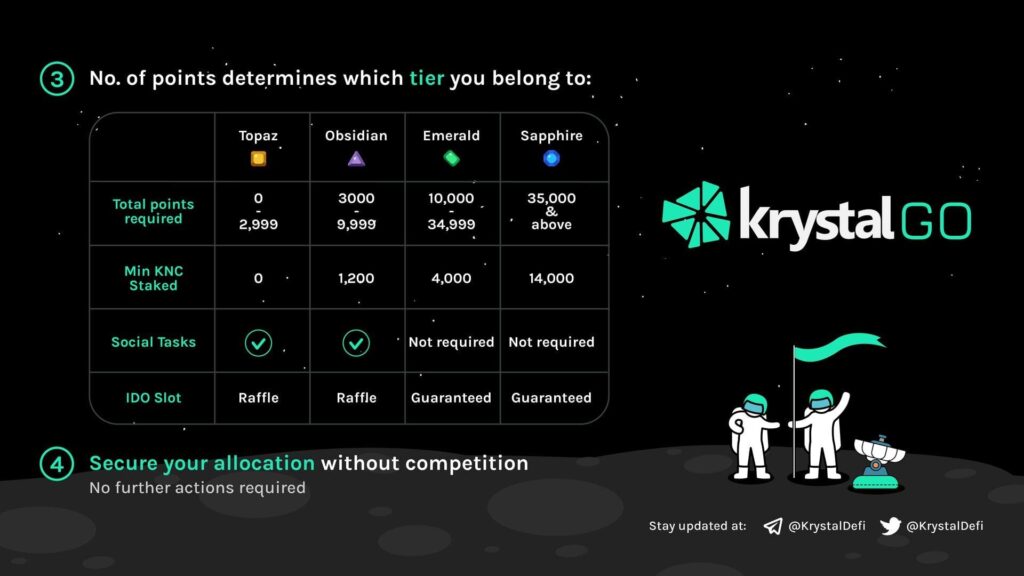 3 No. of points determines which tier you belong to:

| | Topaz | Obsidian | Emerald | Sapphire |
|---|---|---|---|---|
| Total points required | 0 - 2,999 | 3000 - 9,999 | 10,000 - 34,999 | 35,000 & above |
| Min KNC Staked | 0 | 1,200 | 4,000 | 14,000 |
| Social Tasks | ✓ | ✓ | Not required | Not required |
| IDO Slot | Raffle | Raffle | Guaranteed | Guaranteed |

krystal GO

4 Secure your allocation without competition
No further actions required

Stay updated at: @KrystalDefi @KrystalDefi