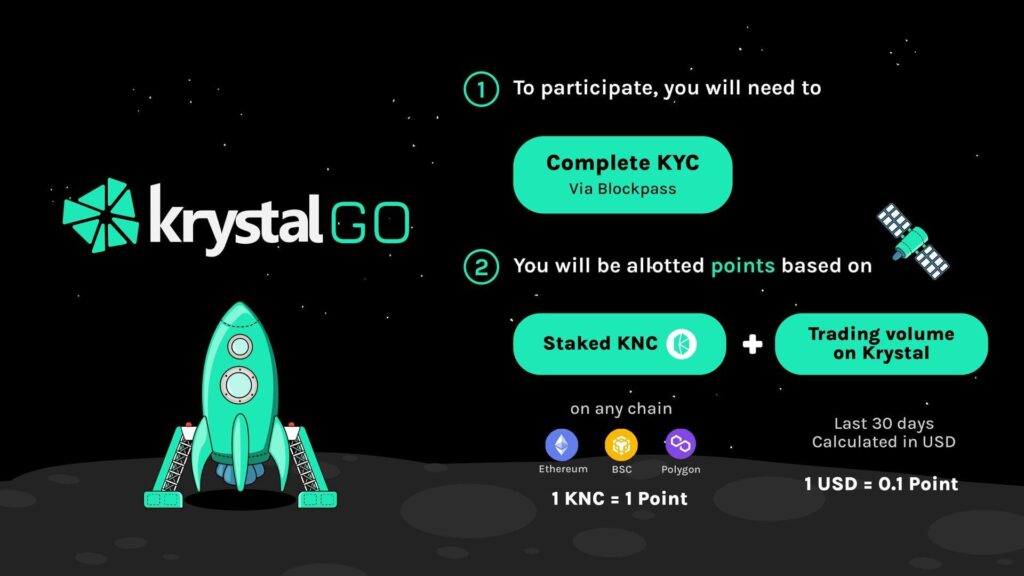 krystal GO

1 To participate, you will need to

Complete KYC
Via Blockpass

2 You will be allotted points based on

Staked KNC + Trading volume on Krystal

on any chain

Ethereum BSC Polygon

1 KNC = 1 Point

Last 30 days
Calculated in USD

1 USD = 0.1 Point