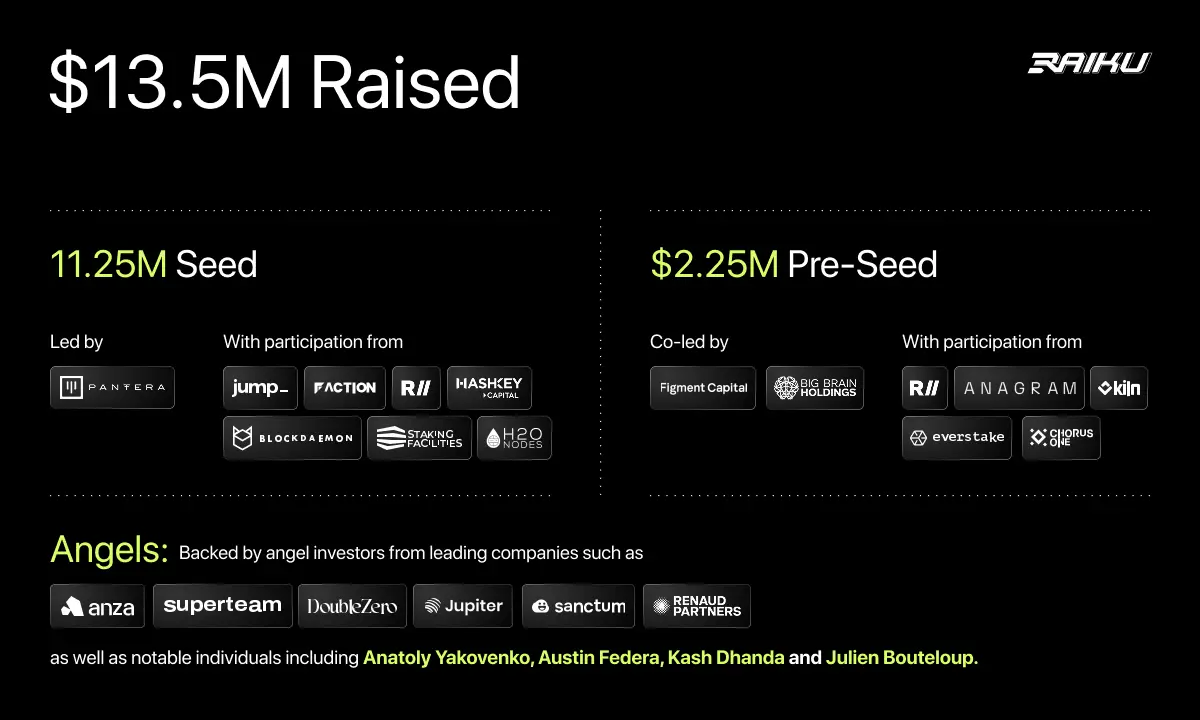 $13.5M Raised

RAIKU

11.25M Seed

Led by

PANTERA

With participation from

jump_

FACTION

R//

HASHKEY CAPITAL

BLOCKDAEMON

STAKING FACILITIES

H2O NODES

$2.25M Pre-Seed

Co-led by

Figment Capital

BIG BRAIN HOLDINGS

With participation from

R//

ANAGRAM

kiln

everstake

CHORUS ONE

Angels: Backed by angel investors from leading companies such as

anza

superteam

DoubleZero

Jupiter

sanctum

RENAUD PARTNERS

as well as notable individuals including Anatoly Yakovenko, Austin Federa, Kash Dhanda and Julien Bouteloup.